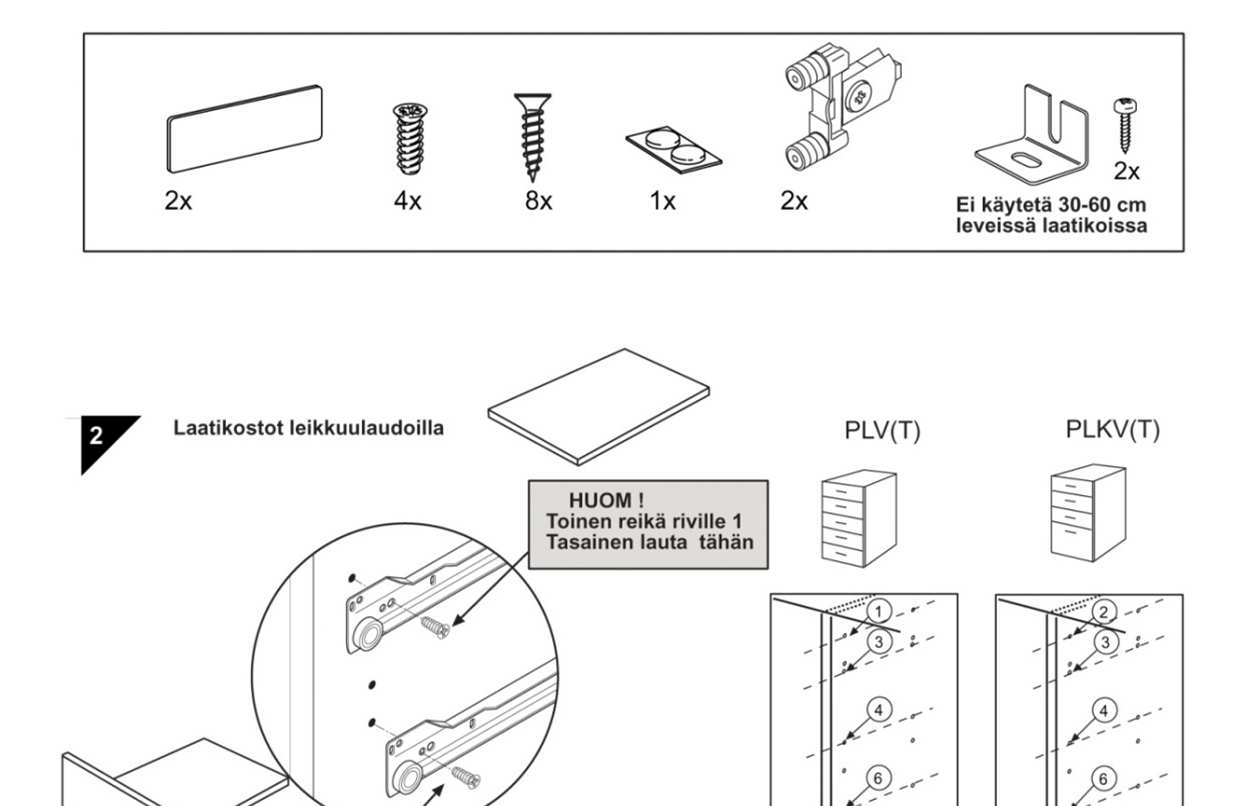 2x

4x

8x

1x

2x

2x

Ei käytetä 30-60 cm leveissä laatikoissa

2

Laatikostot leikkuulaudoilla

HUOM !
Toinen reikä riville 1
Tasainen lauta tähän

PLV(T)

PLKV(T)

1
3
4
6

2
3
4
6