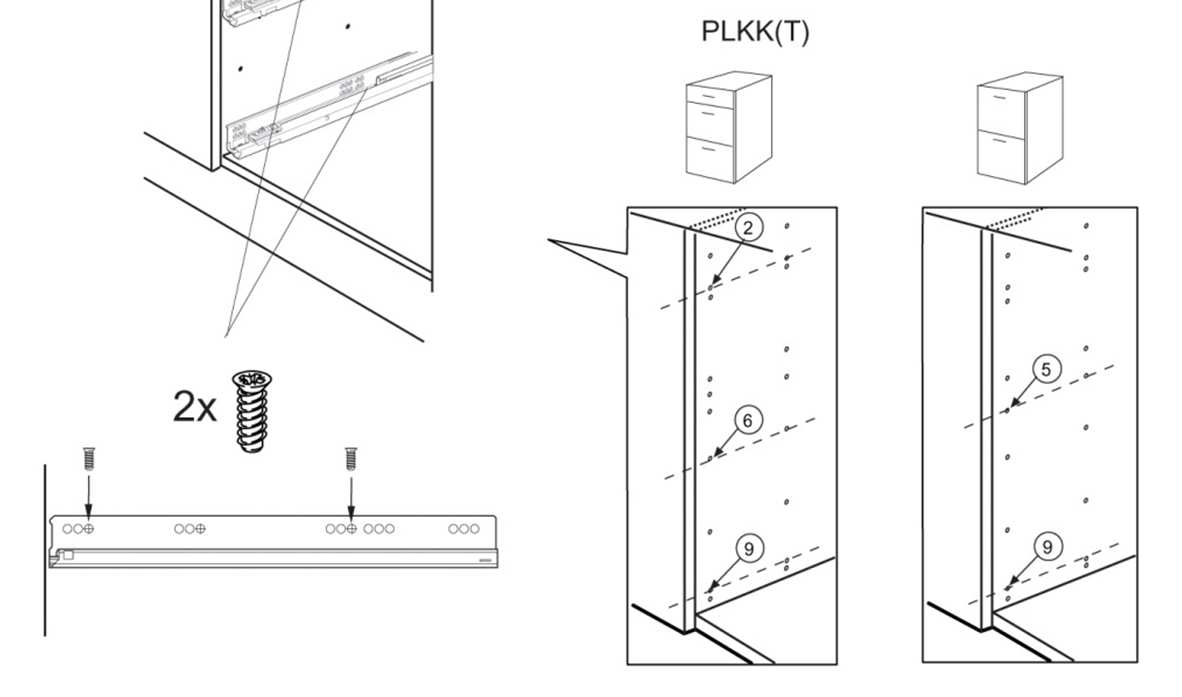 PLKK(T)

2x

2

6

9

5

9