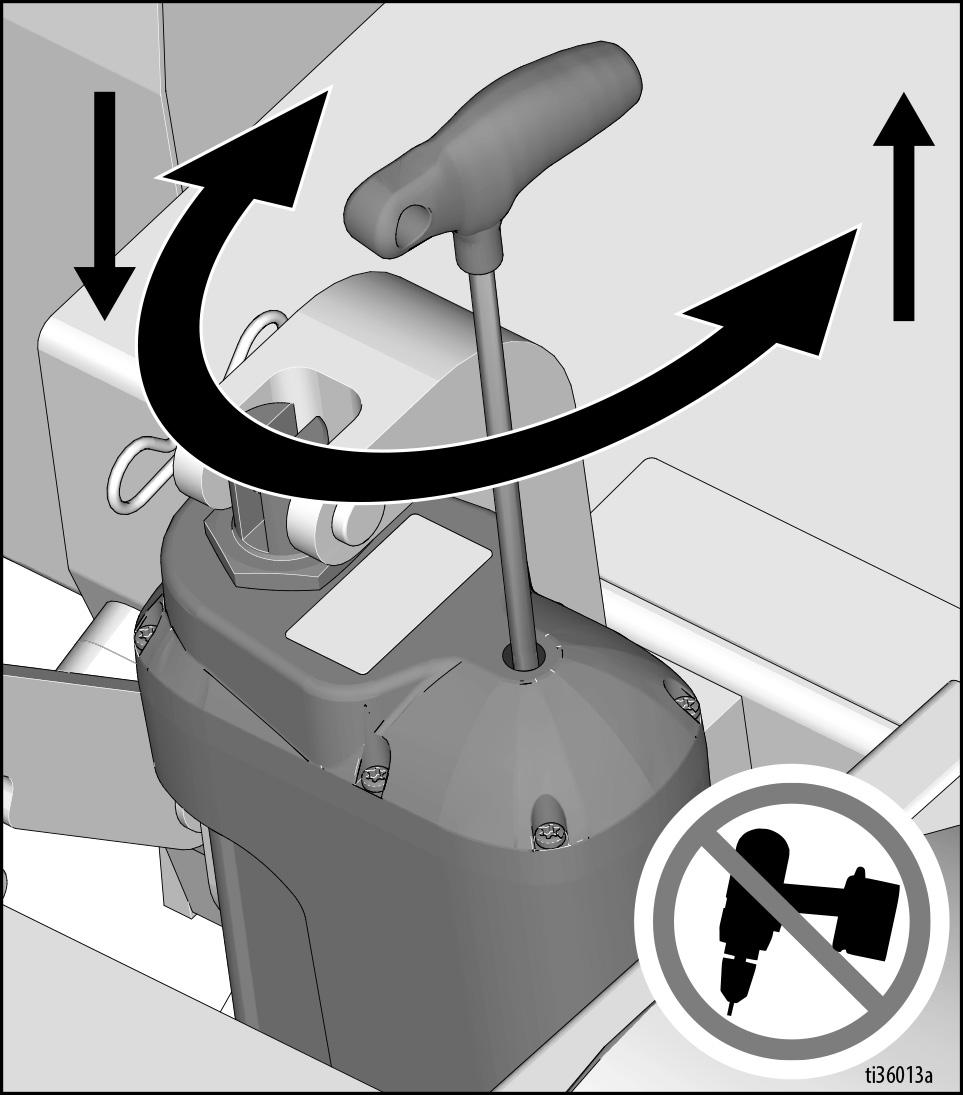 ti36013a