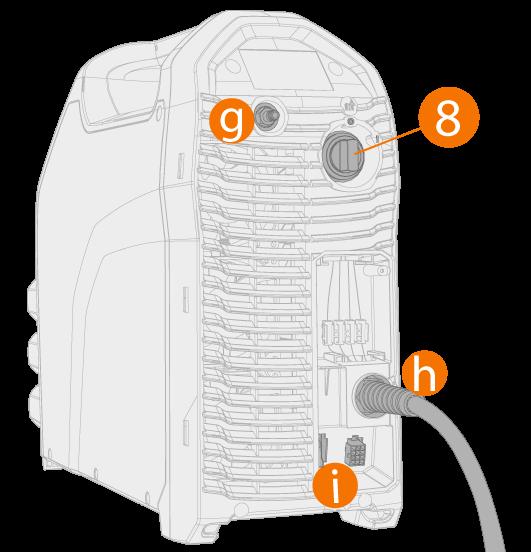 g
8
h
i