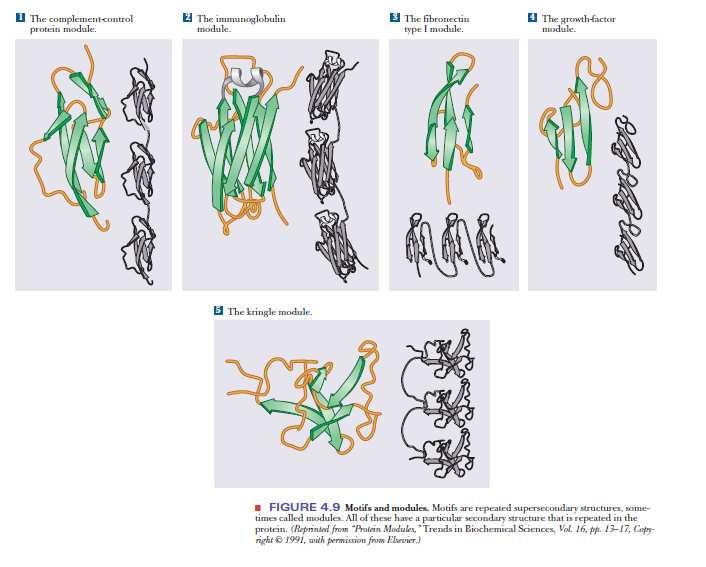 1 The complement-control protein module.

2 The immunoglobulin module.

3 The fibronectin type I module.

4 The growth-factor module.

5 The kringle module.

■ FIGURE 4.9 Motifs and modules. Motifs are repeated supersecondary structures, sometimes called modules. All of these have a particular secondary structure that is repeated in the protein. (Reprinted from "Protein Modules," Trends in Biochemical Sciences, Vol. 16, pp. 13–17, Copyright © 1991, with permission from Elsevier.)