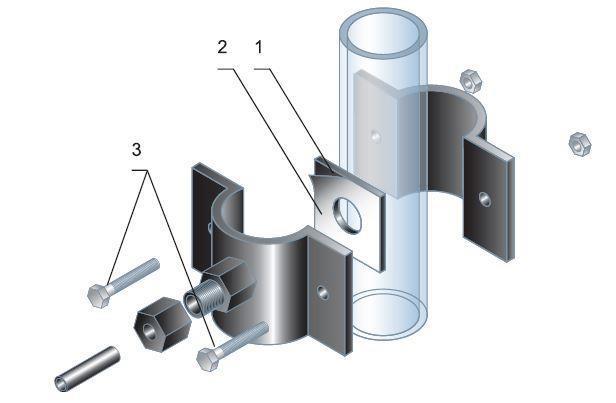 2
1
3