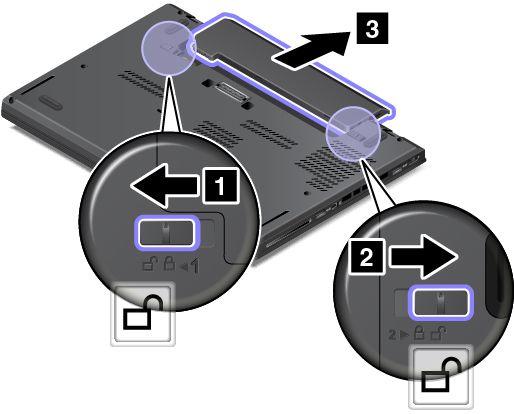 3

1

1

2

2