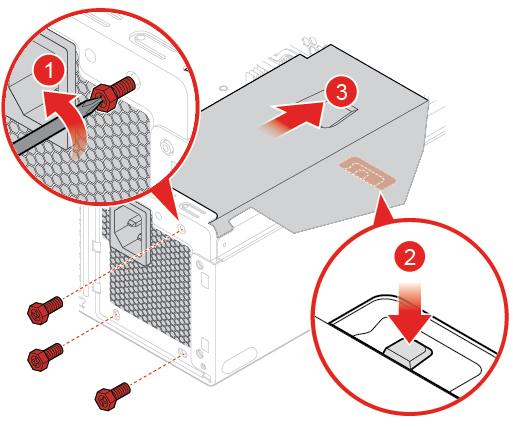 1
3
2