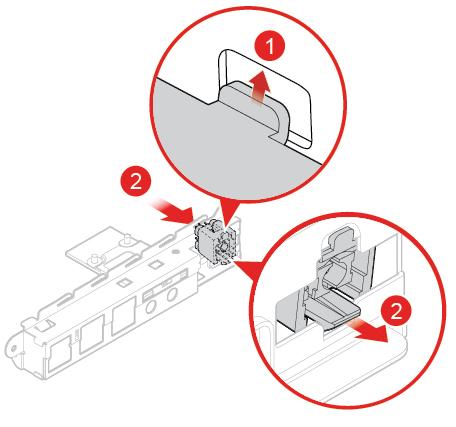 1
2
2