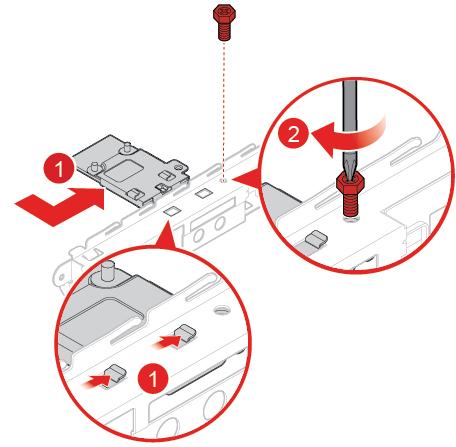 1
2
1