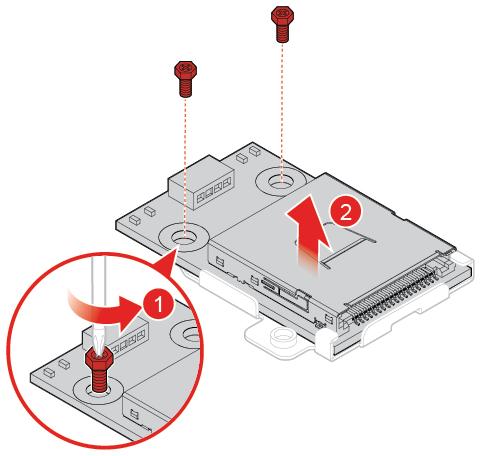 2

1