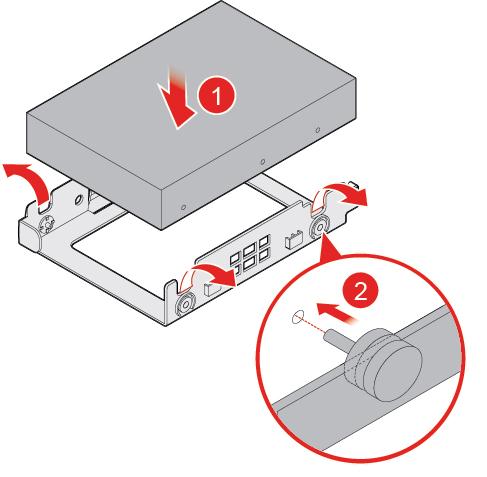 1

2