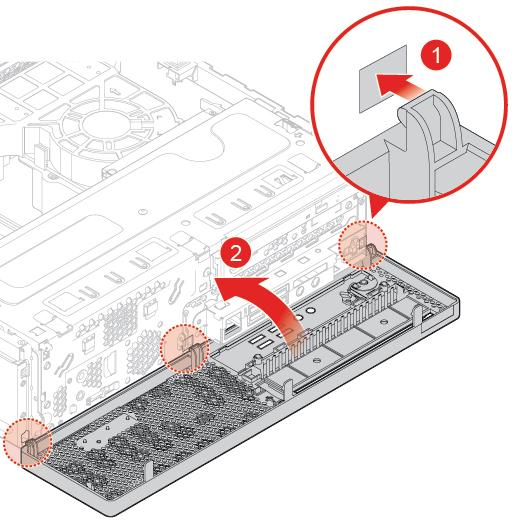 1

2