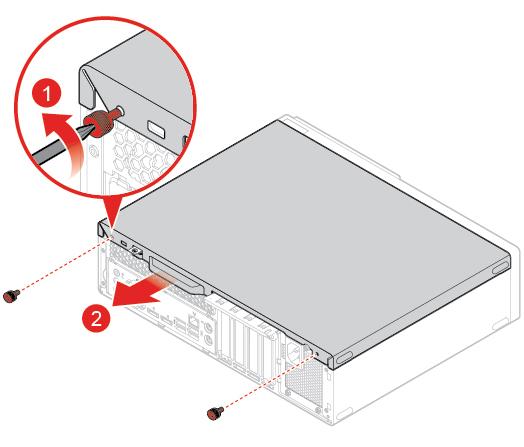 1
2