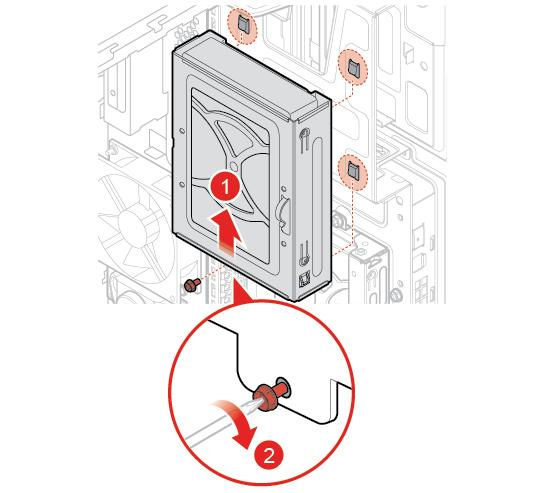 1
2