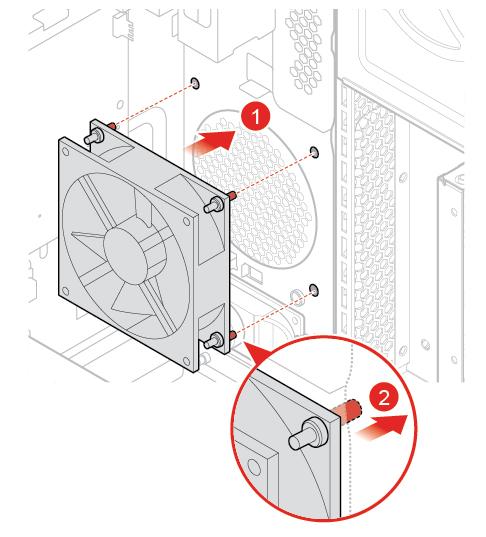 1
2