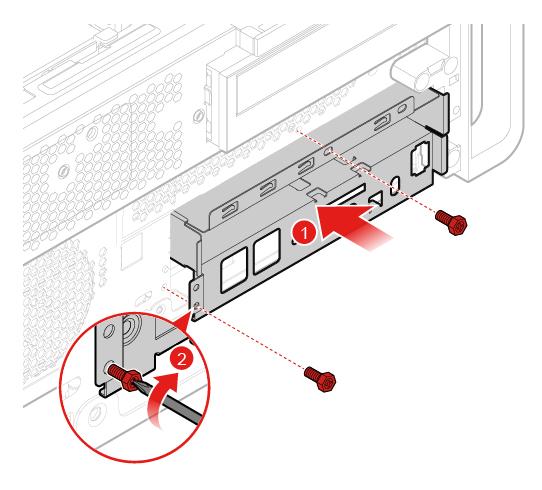 1

2