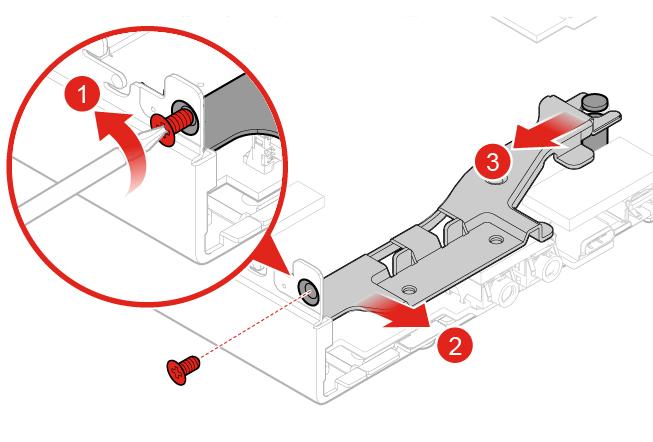 1
3
2