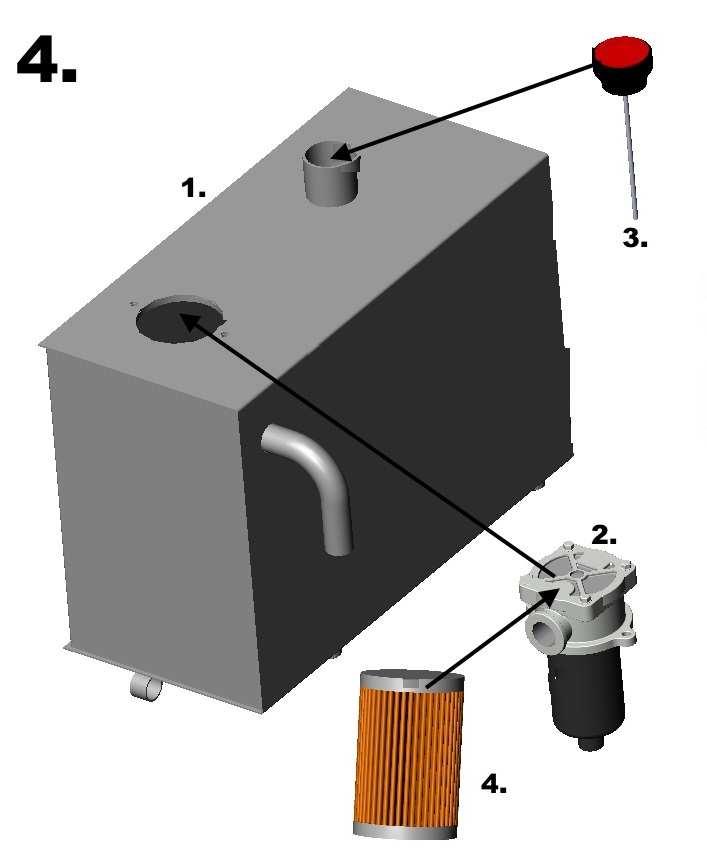 4.

1.

3.

2.

4.