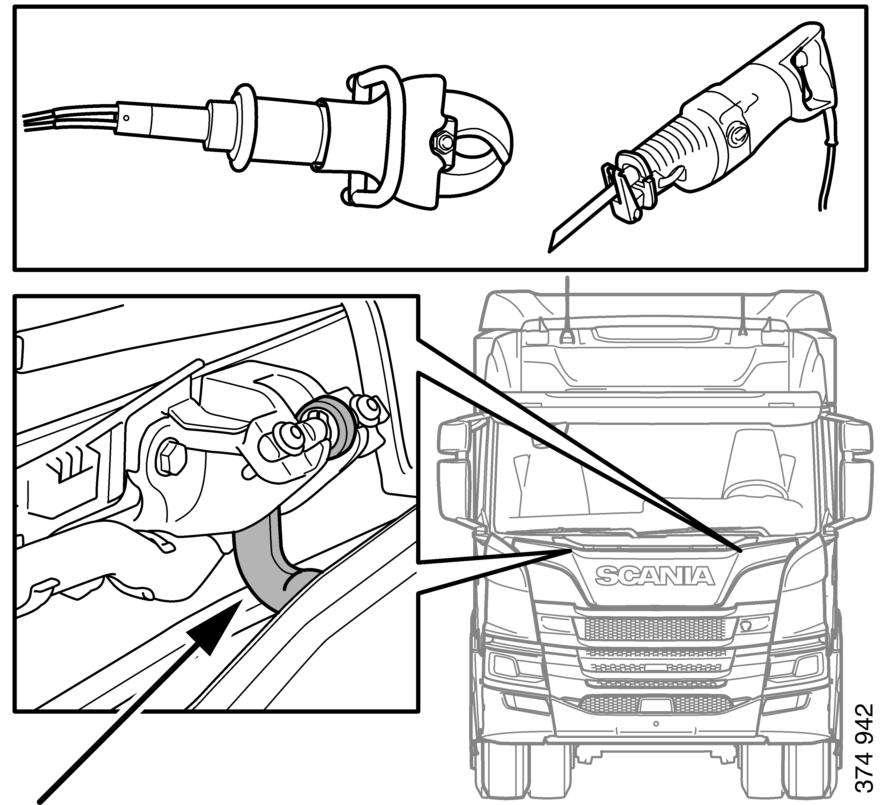 SCANIA

374 942