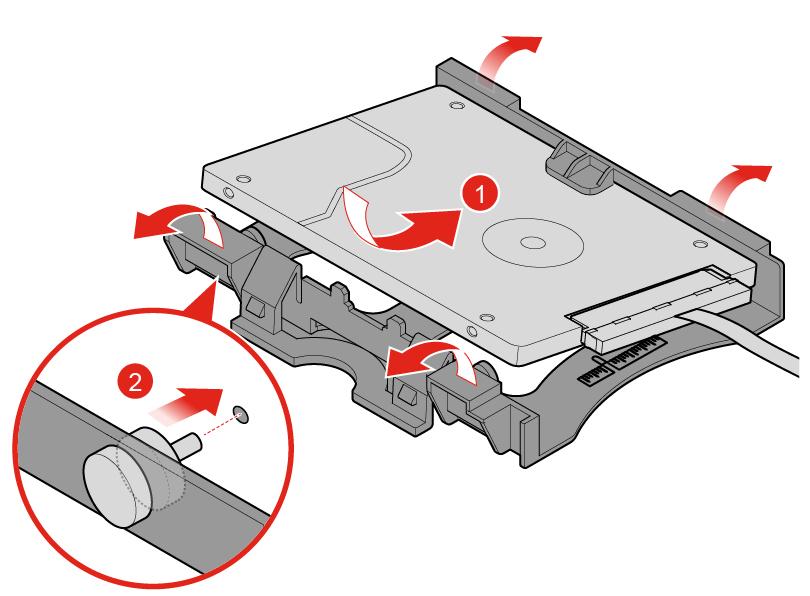 1

2