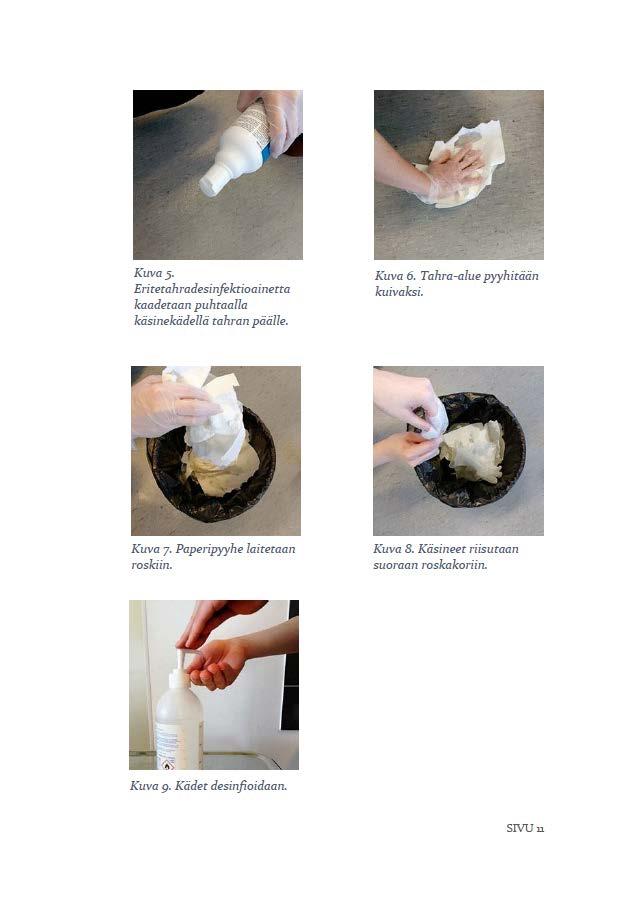 Kuva 5. Eritetahradesinfektioainetta kaadetaan puhtaalla käsinekädellä tahran päälle.

Kuva 6. Tahra-alue pyyhitään kuivaksi.

Kuva 7. Paperipyyhe laitetaan roskiin.

Kuva 8. Käsineet riisutaan suoraan roskakoriin.

Kuva 9. Kädet desinfioidaan.

SIVU 11