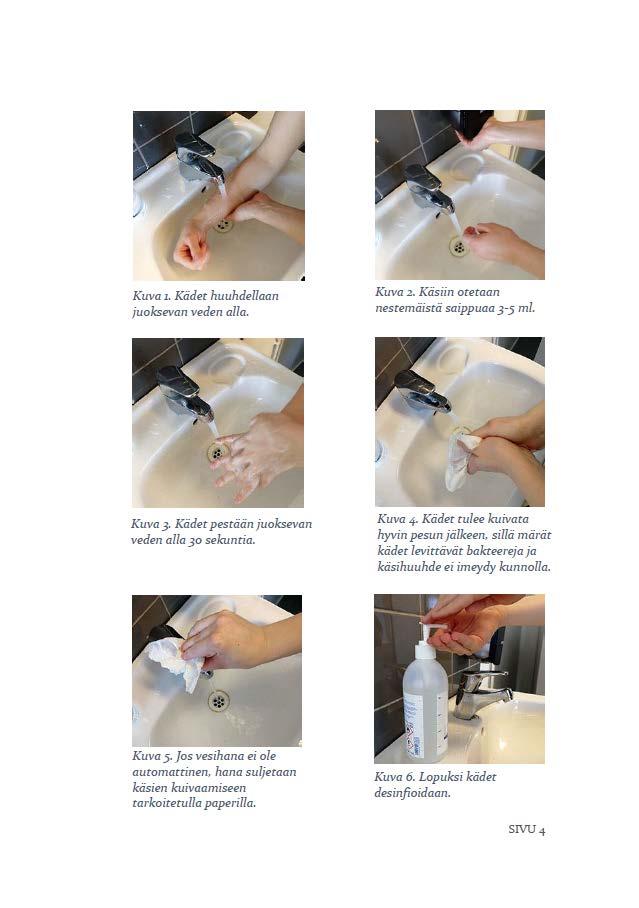 Kuva 1. Kädet huuhdellaan juoksevan veden alla.

Kuva 2. Käsiin otetaan nestemäistä saippuaa 3-5 ml.

Kuva 3. Kädet pestään juoksevan veden alla 30 sekuntia.

Kuva 4. Kädet tulee kuivata hyvin pesun jälkeen, sillä märät kädet levittävät bakteereja ja käsihuuhde ei imeydy kunnolla.

Kuva 5. Jos vesihana ei ole automattinen, hana suljetaan käsien kuivaamiseen tarkoitetulla paperilla.

Kuva 6. Lopuksi kädet desinfioidaan.

SIVU 4