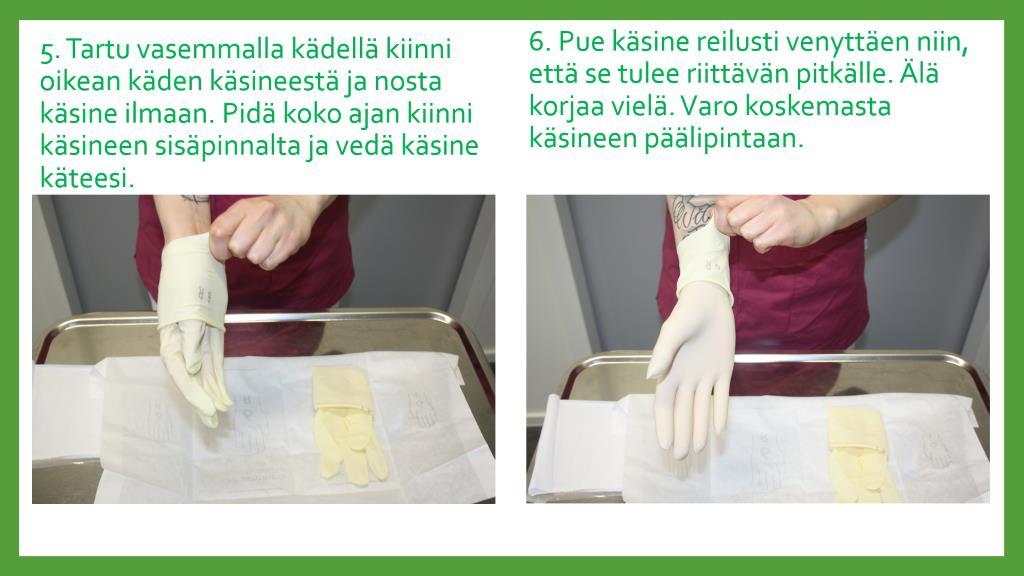 5. Tartu vasemmalla kädellä kiinni oikean käden käsineestä ja nosta käsine ilmaan. Pidä koko ajan kiinni käsineen sisäpinnalta ja vedä käsine käteesi.

6. Pue käsine reilusti venyttäen niin, että se tulee riittävän pitkälle. Älä korjaa vielä. Varo koskemasta käsineen päälipintaan.