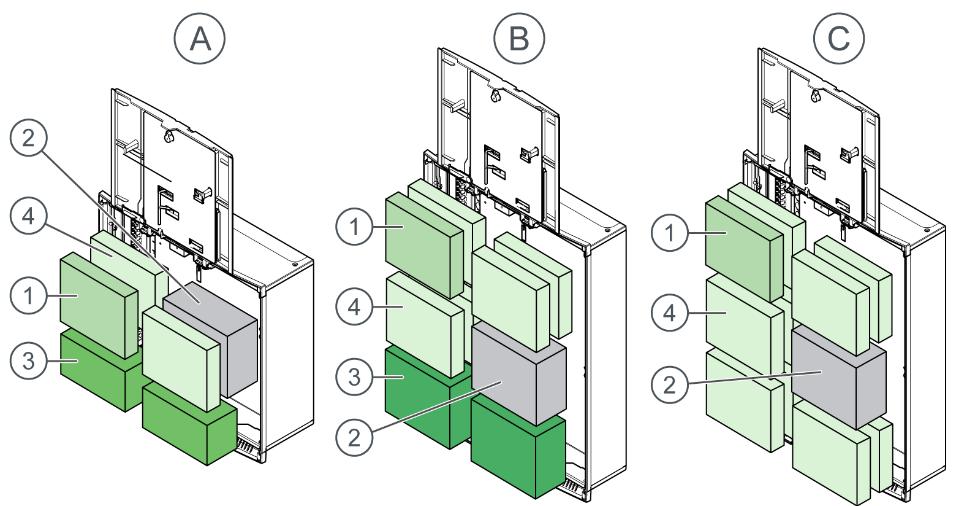 A
2
4
1
3

B
1
4
3
2

C
1
4
2