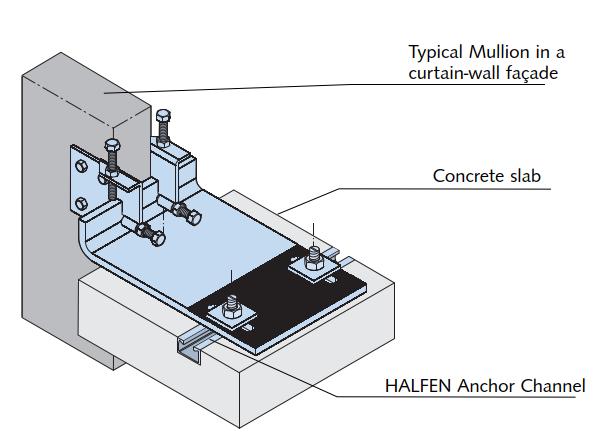 Typical Mullion in a curtain-wall façade

Concrete slab

HALFEN Anchor Channel