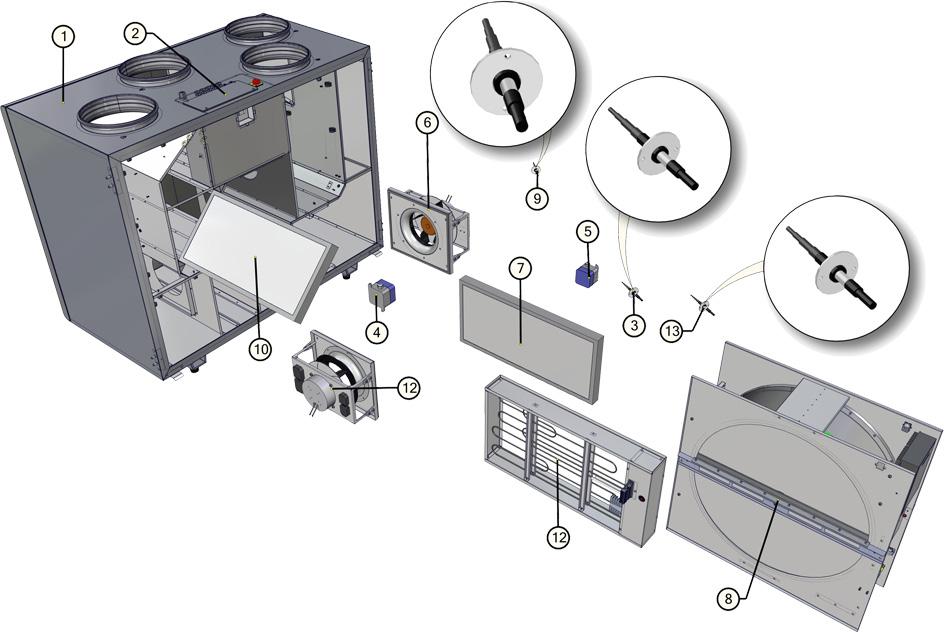 1
2
6
9
5
3
13
7
4
10
12
12
8