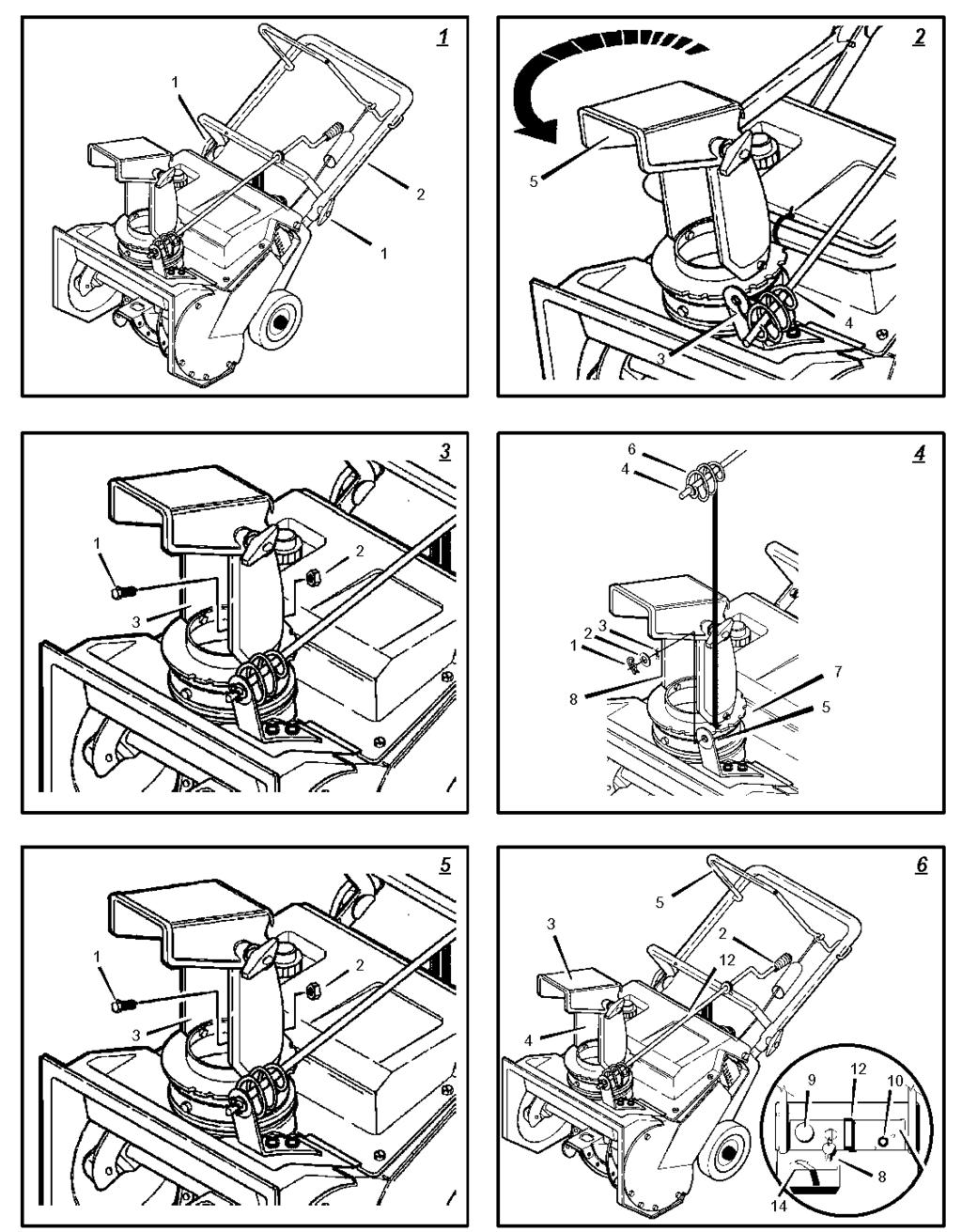 1
1
2
1

2
5
4
3

3
1
2
3

4
6
4
3
2
1
8
7
5

5
1
2
3

6
5
2
3
12
4
9
12
10
8
14