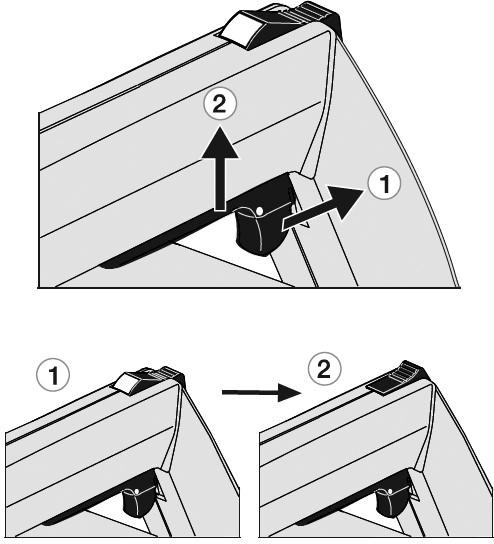 2
1
1
2