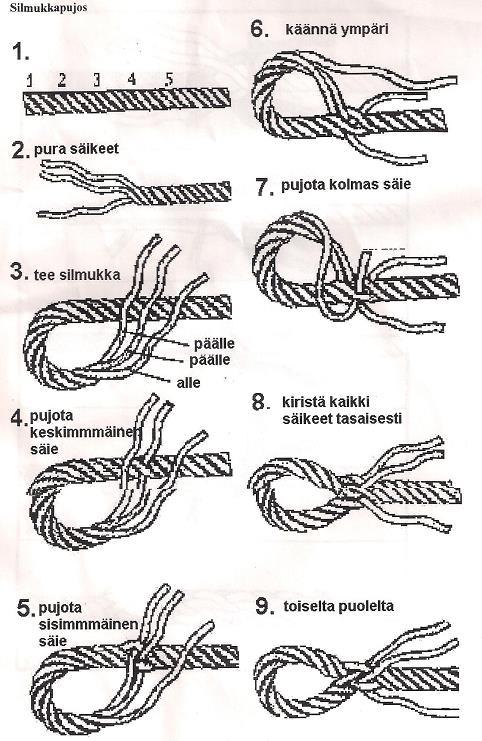 Silmukkapujos

1.
1 2 3 4 5

2. pura säikeet

3. tee silmukka
päälle
päälle
alle

4. pujota keskimmmäinen säie

5. pujota sisimmmäinen säie

6. käännä ympäri

7. pujota kolmas säie

8. kiristä kaikki säikeet tasaisesti

9. toiselta puolelta