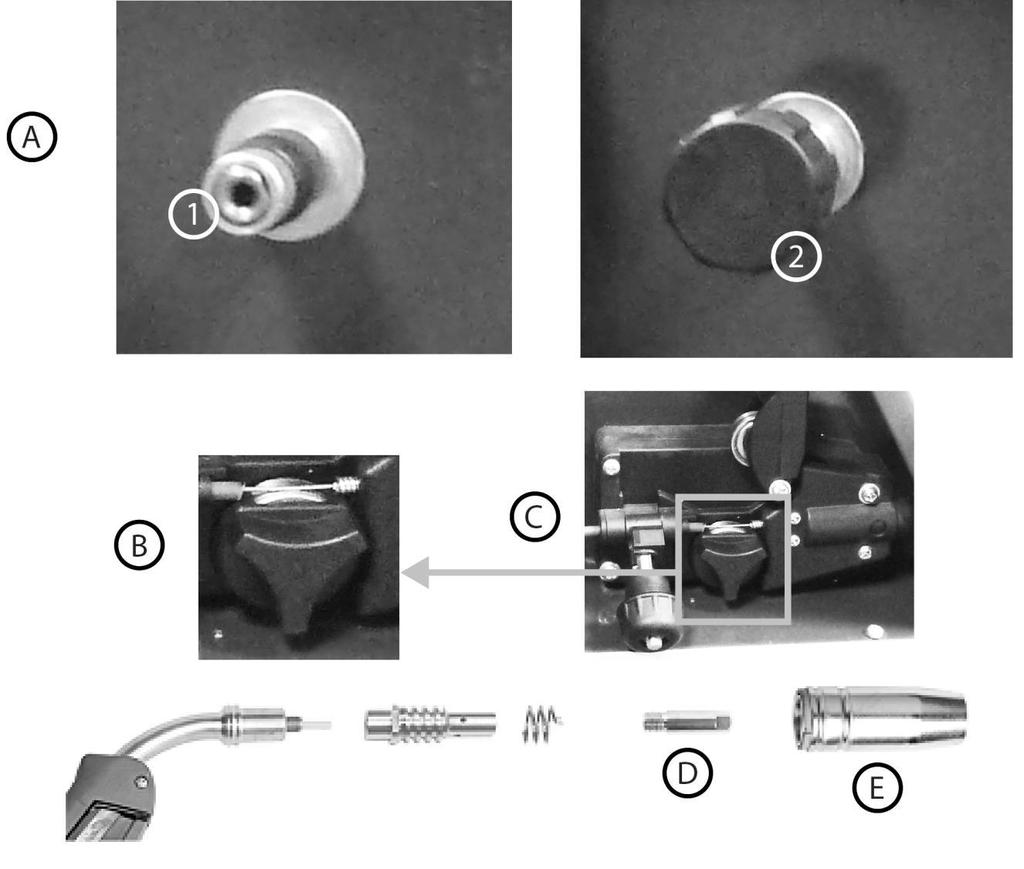 A

1

2

B

C

D

E