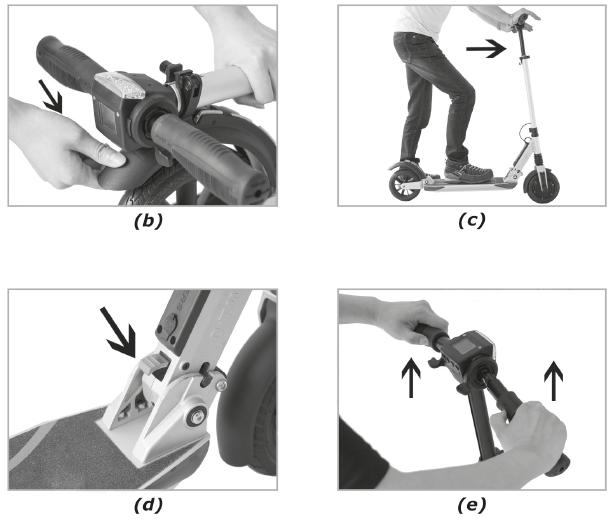 (b)

(c)

(d)

(e)