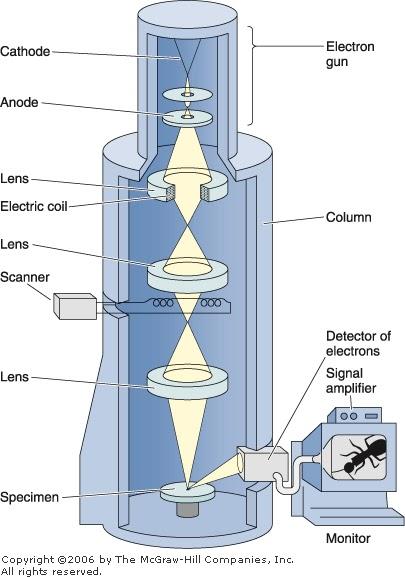 Cathode

Electron gun

Anode

Lens

Electric coil

Column

Lens

Scanner

Detector of electrons

Signal amplifier

Lens

Specimen

Monitor

Copyright ©2006 by The McGraw-Hill Companies, Inc.
All rights reserved.