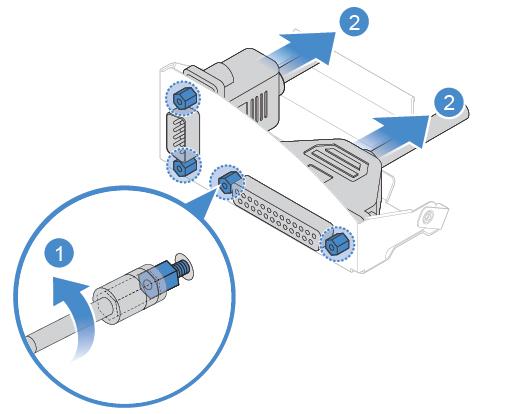 2
2
1