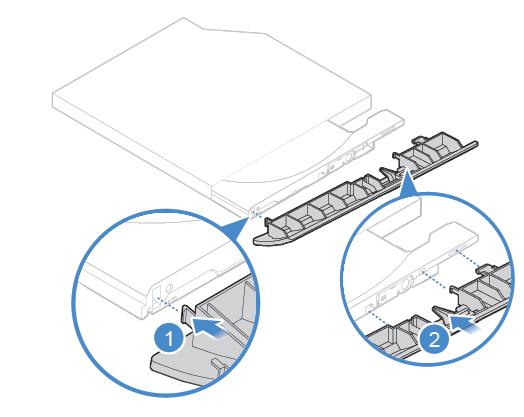 1
2