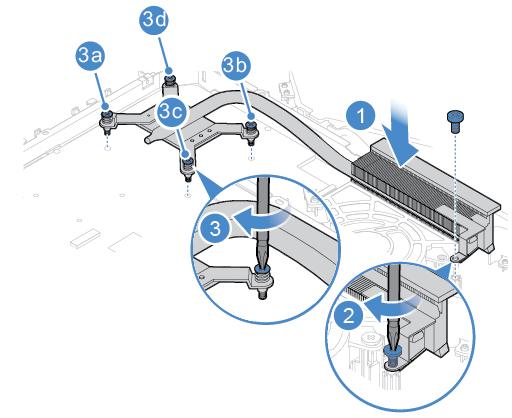 3d
3a
3b
3c
1
3
2