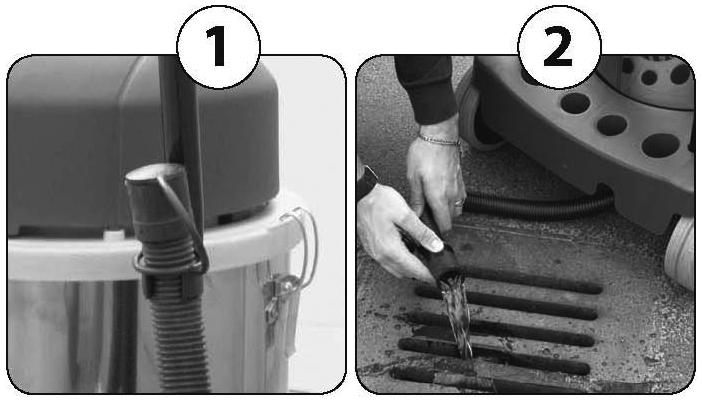 1

2