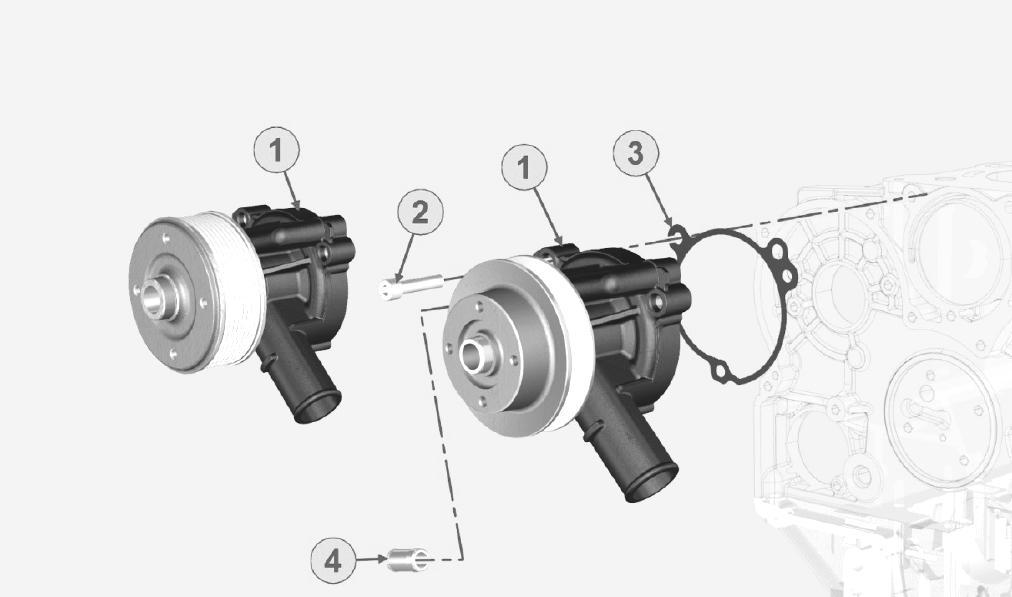 1
2
1
3
4