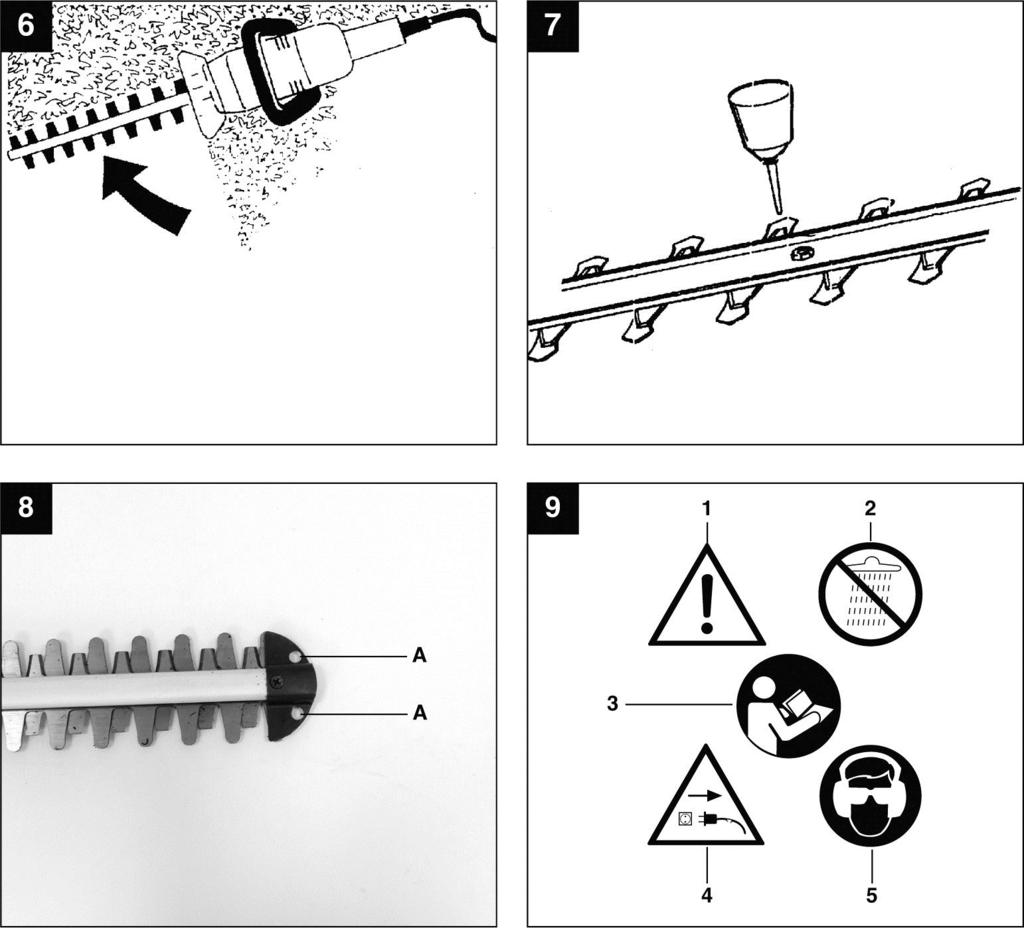 6

7

8

A

A

9

1

2

3

4

5