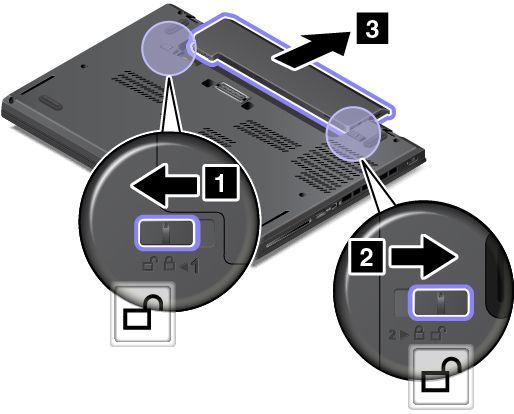 3

1

1

2

2