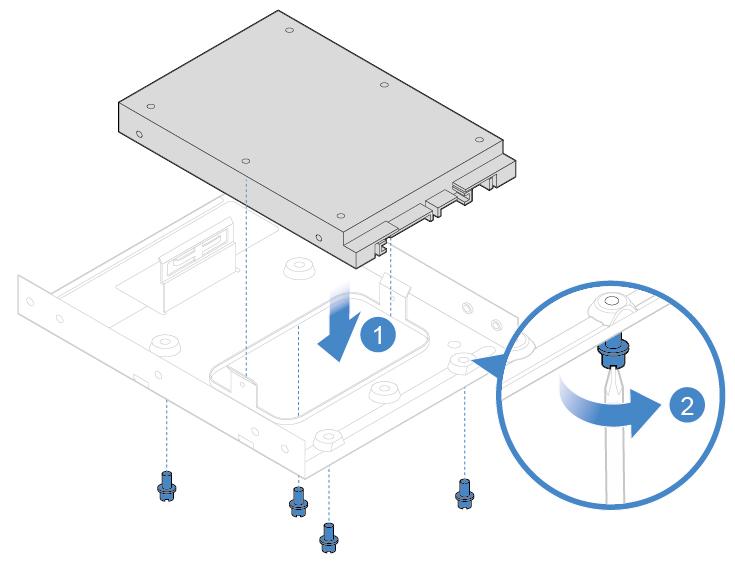 1

2