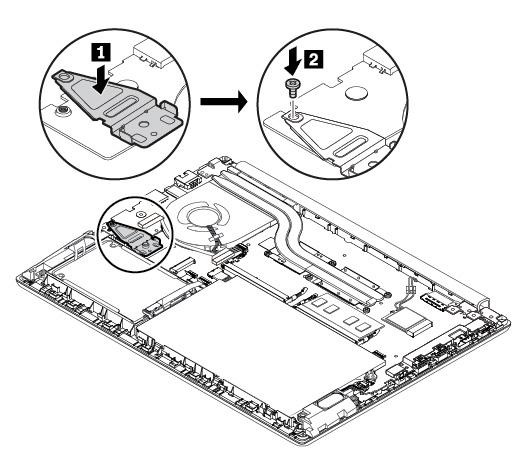 1
2