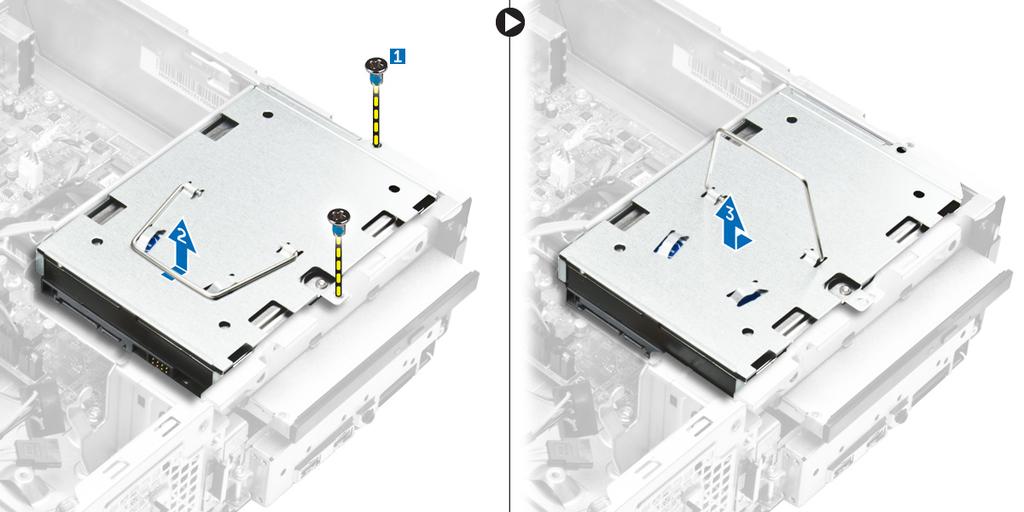 1
2
3