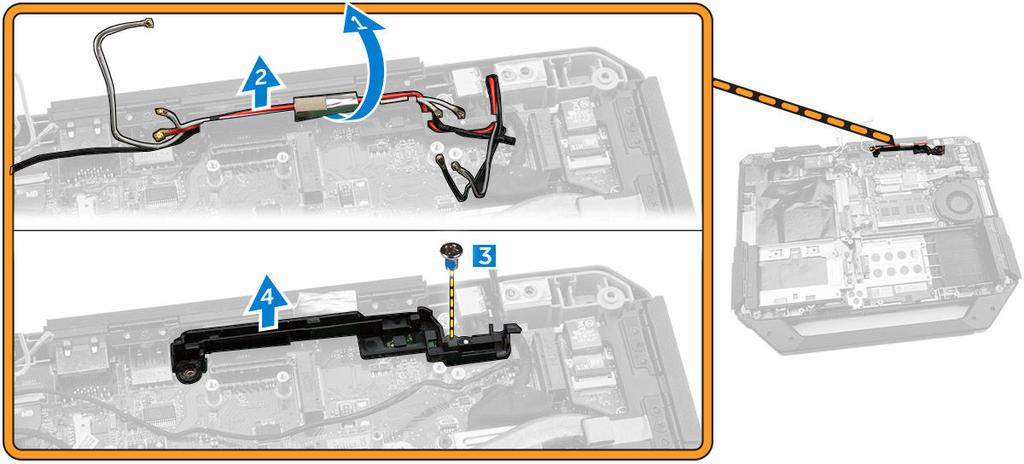 1
2
3
4