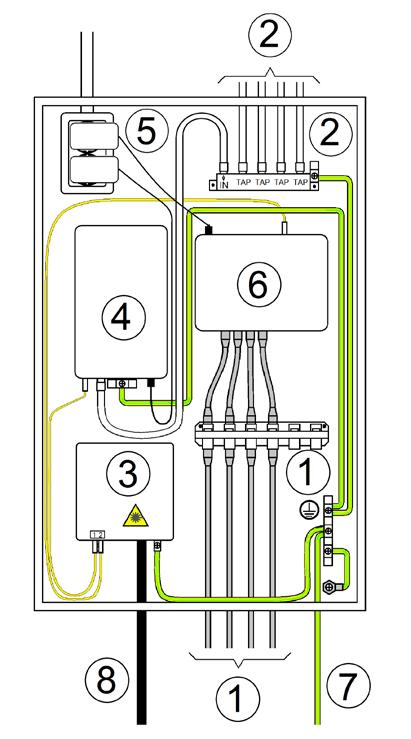 2
5
2
IN TAP TAP TAP TAP
4
6
3
1 2
1
8
1
7