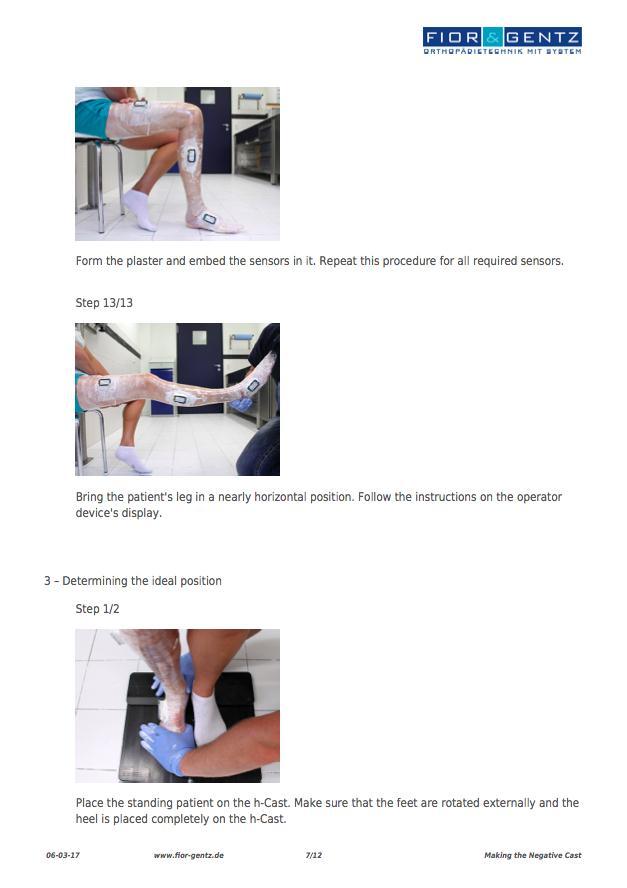 FIOR & GENTZ
ORTHOPÄDIETECHNIK MIT SYSTEM

Form the plaster and embed the sensors in it. Repeat this procedure for all required sensors.

Step 13/13

Bring the patient's leg in a nearly horizontal position. Follow the instructions on the operator device's display.

3 – Determining the ideal position

Step 1/2

Place the standing patient on the h-Cast. Make sure that the feet are rotated externally and the heel is placed completely on the h-Cast.

06-03-17 www.fior-gentz.de 7/12 Making the Negative Cast