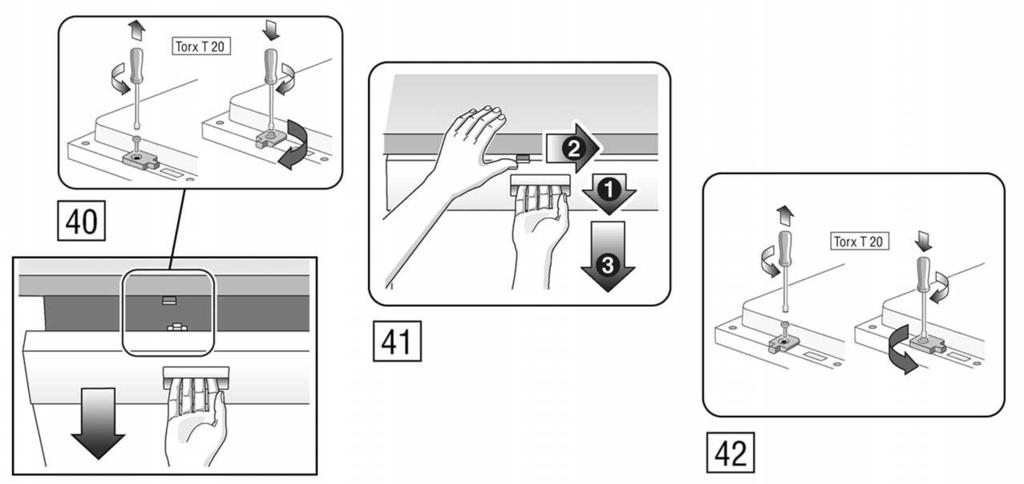 Torx T 20

40

2
1
3

41

Torx T 20

42