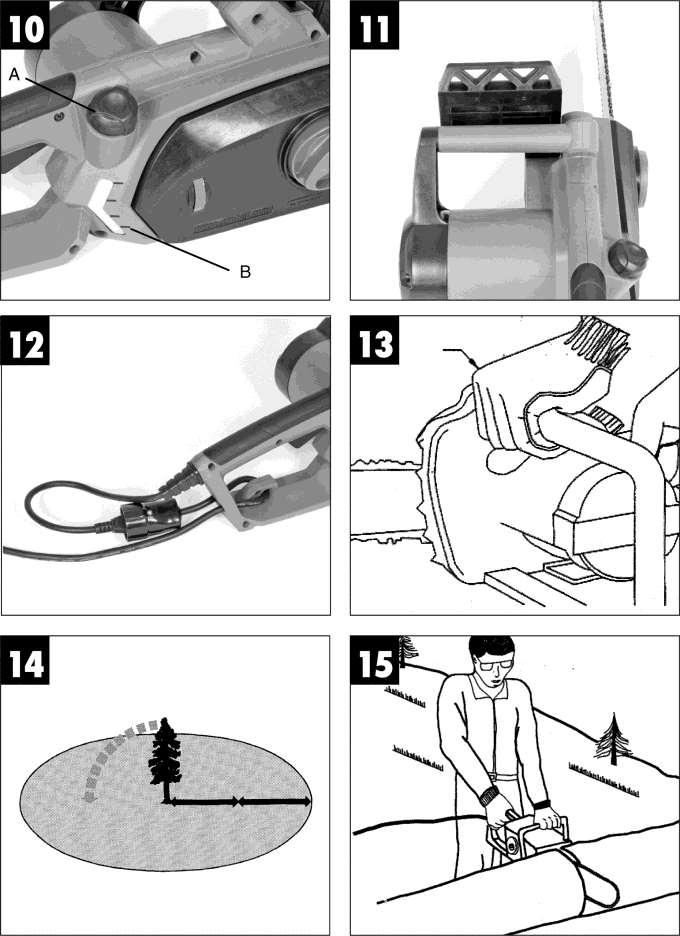 10

A

B

11

12

13

14

15