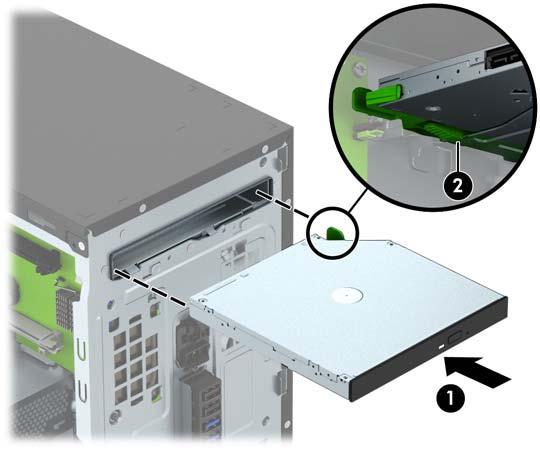 2

1