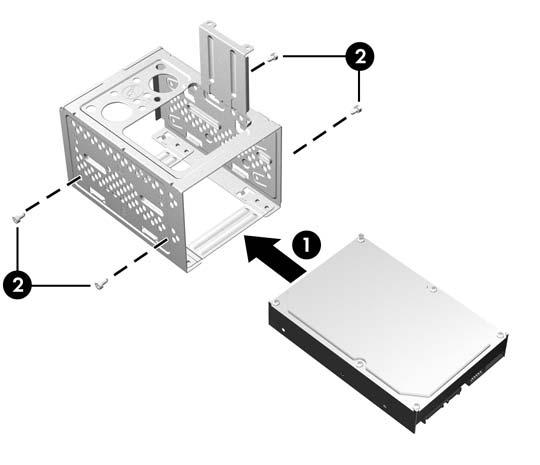 2
1
2